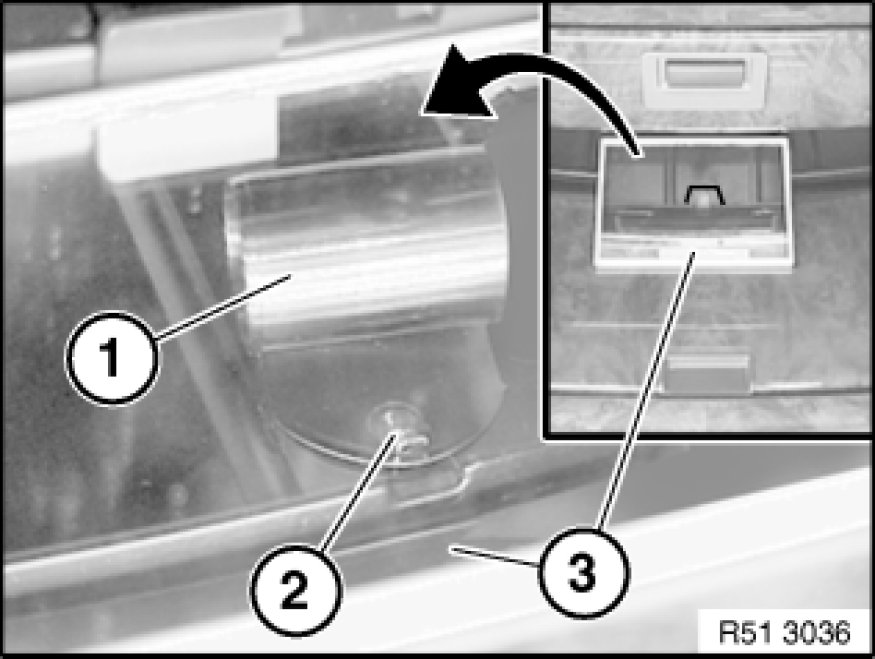 1
2
3
R51 3036