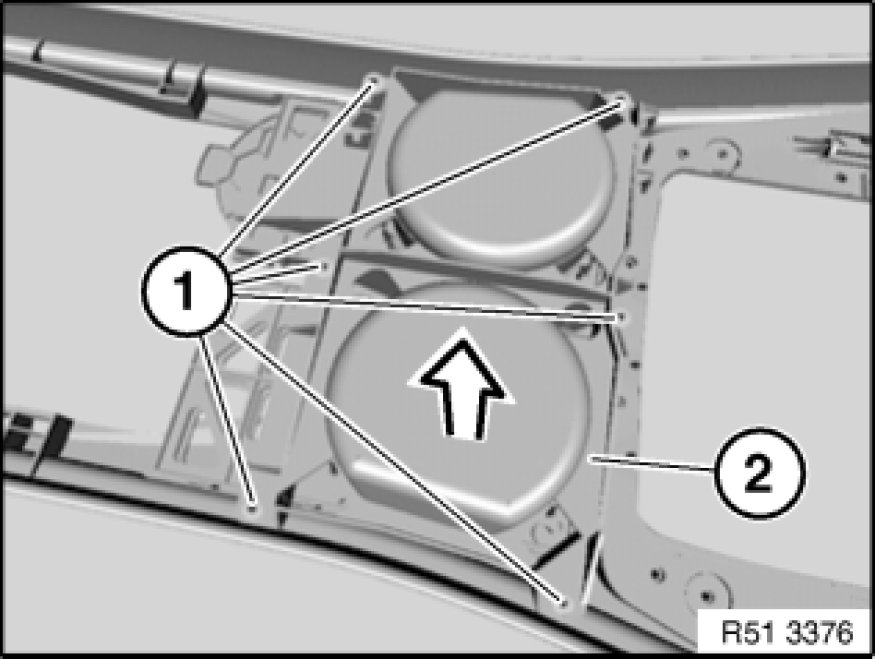 1

2

R51 3376