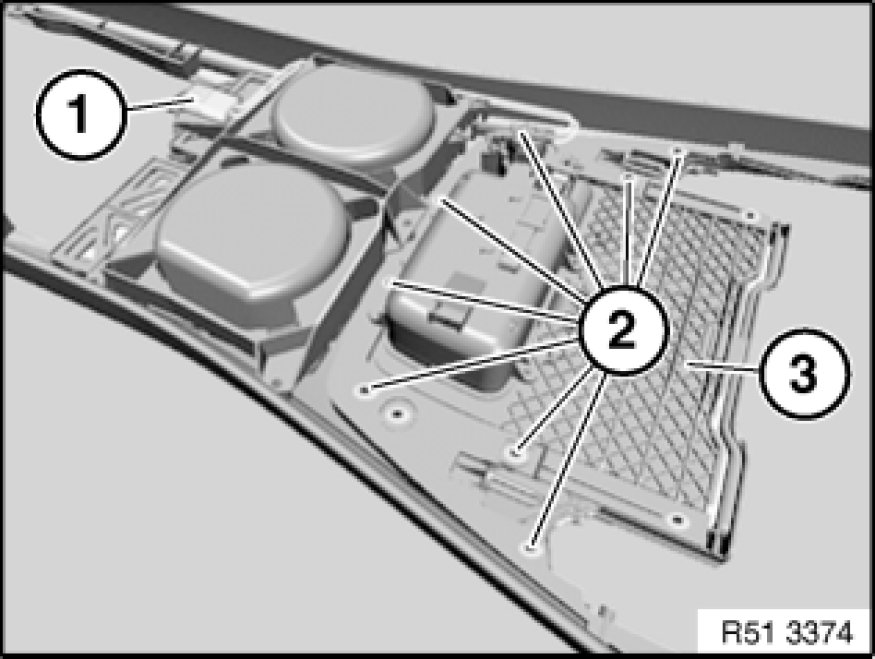 1
2
3
R51 3374