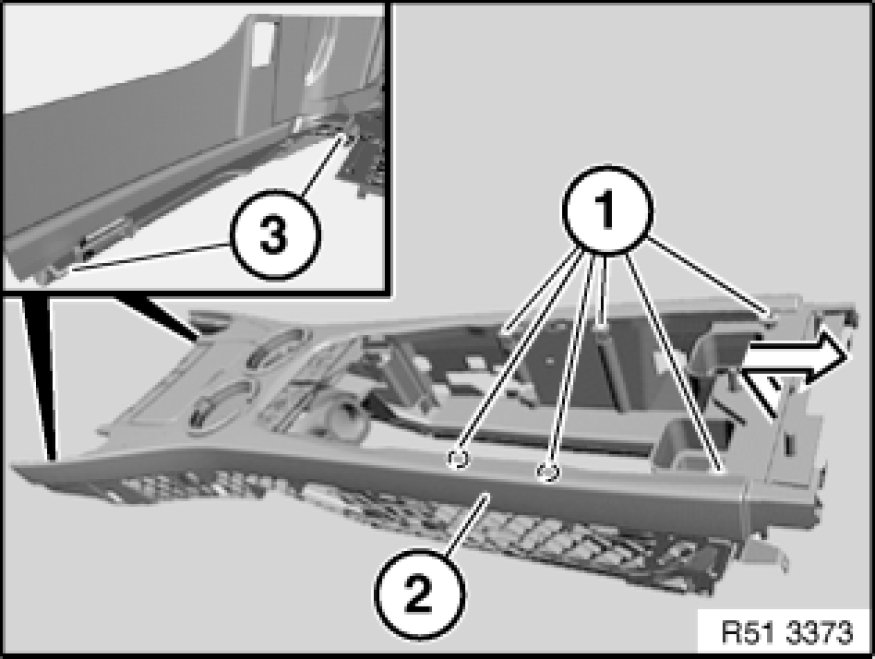 3
1
2
R51 3373