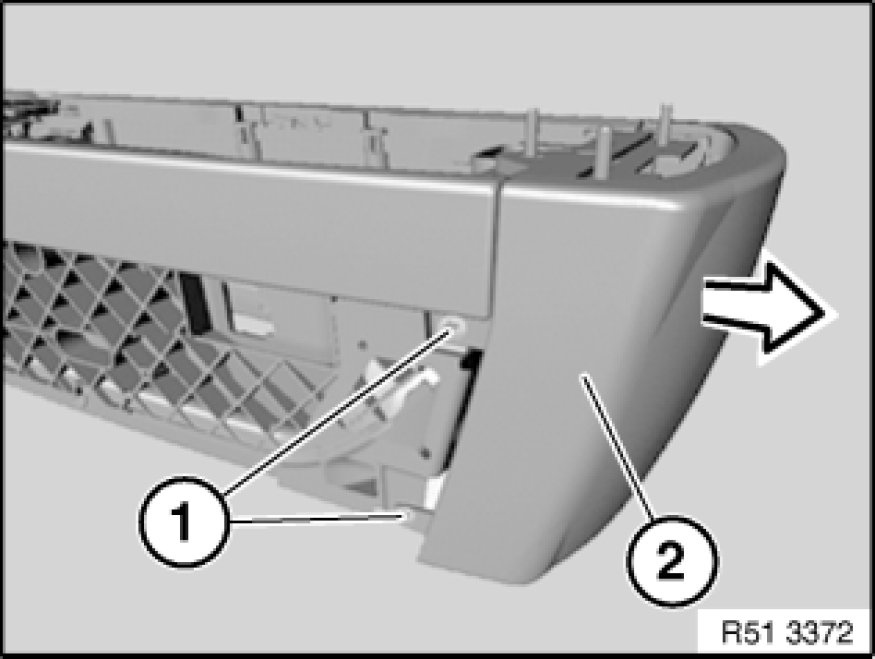 1
2
R51 3372