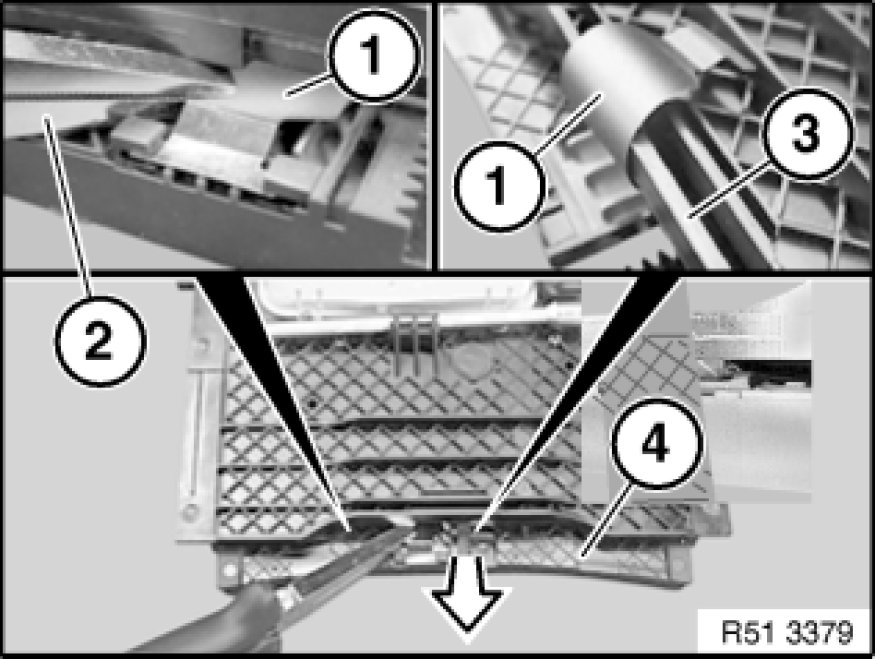 1
1
3
2
4
R51 3379