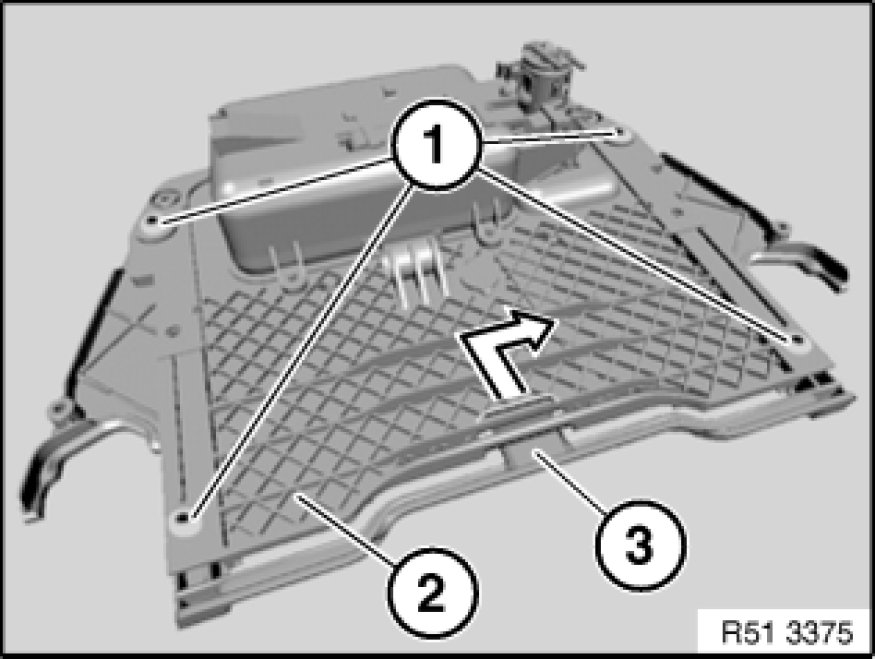 1
2
3
R51 3375