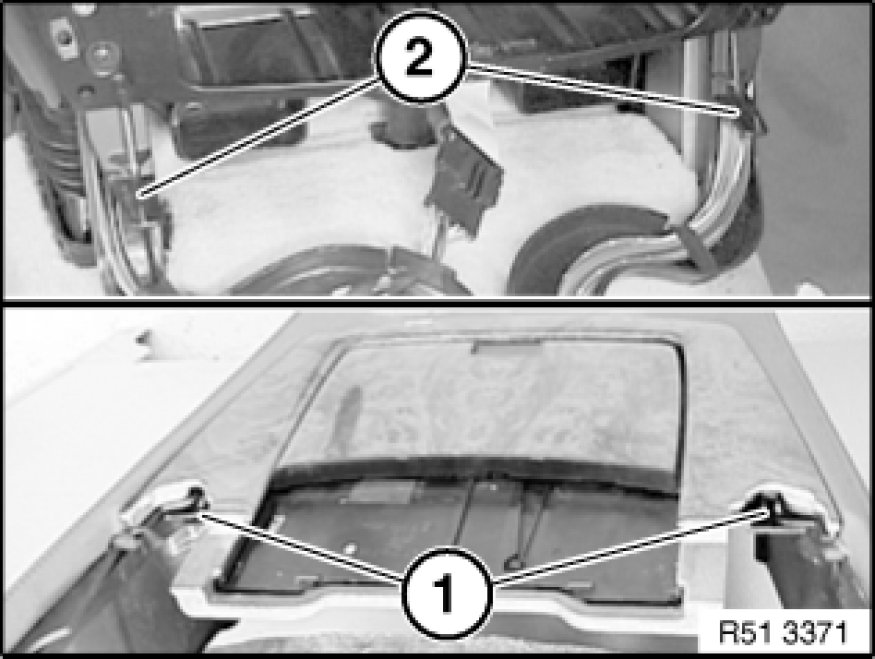 2

1

R51 3371