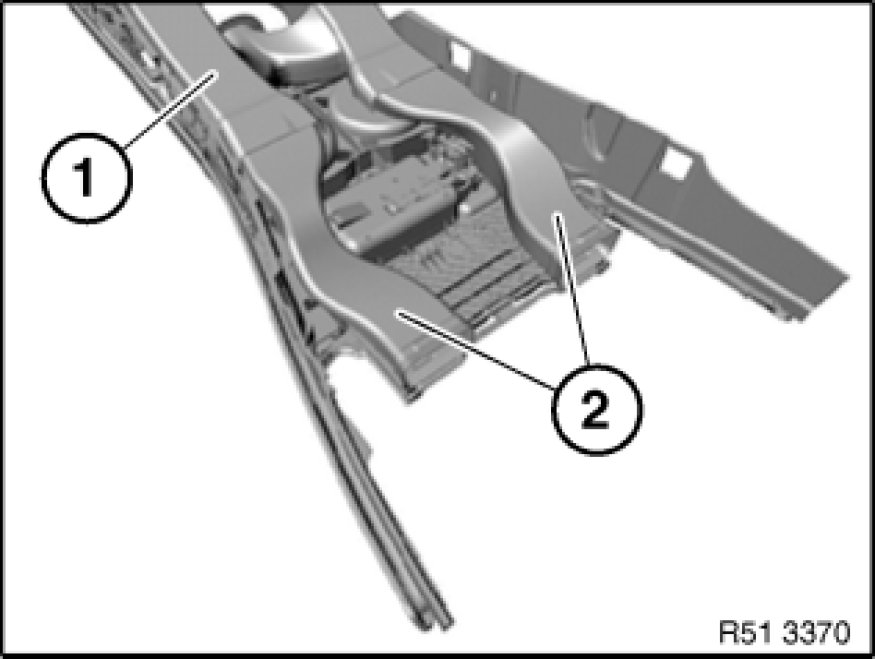 1
2
R51 3370