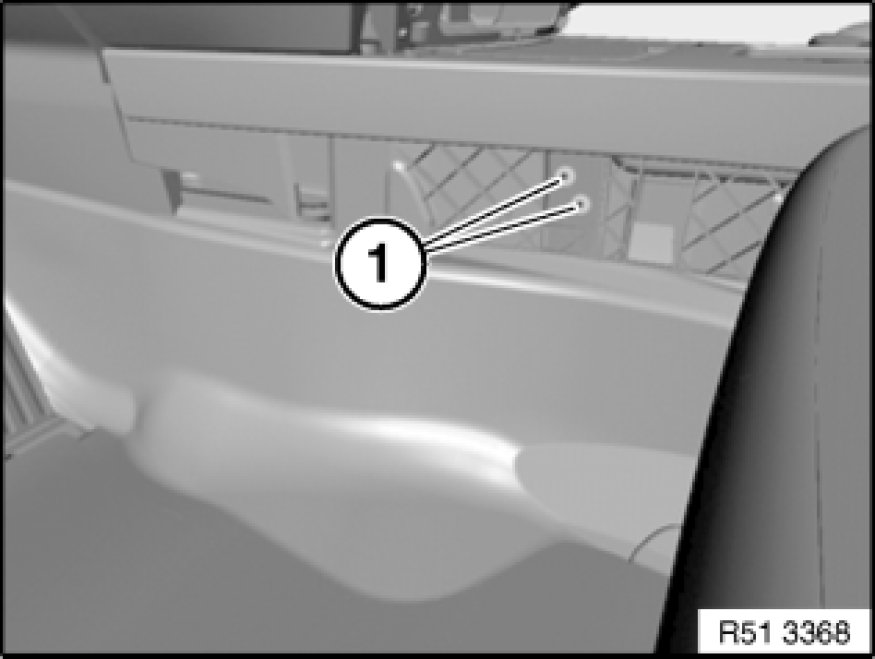 1

R51 3368