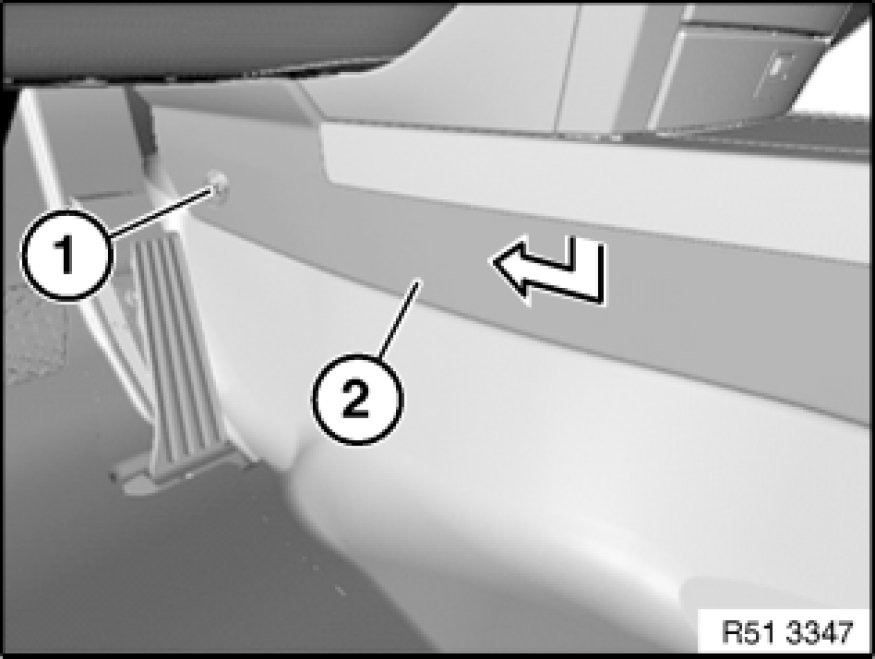 1

2

R51 3347