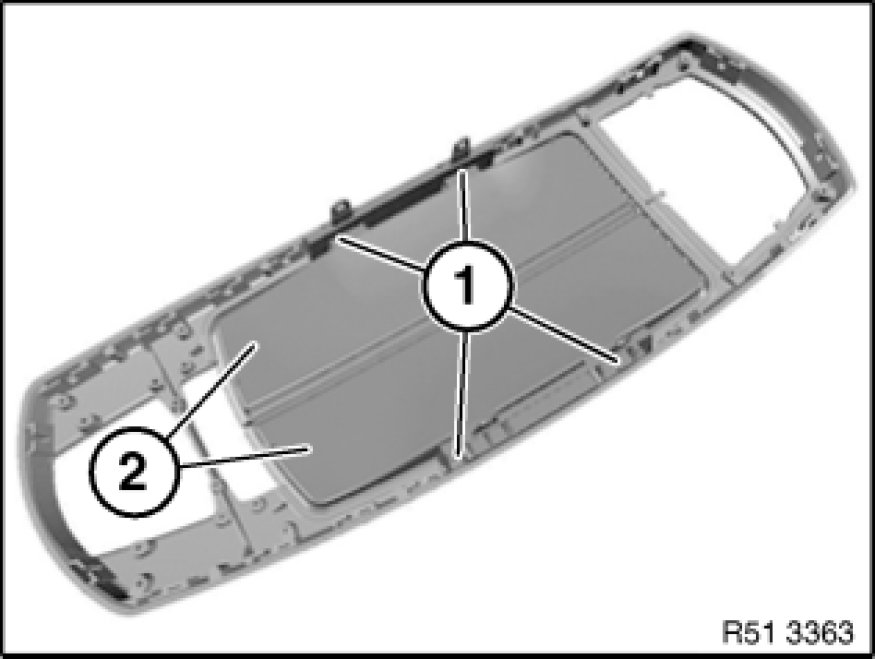 1
2
R51 3363