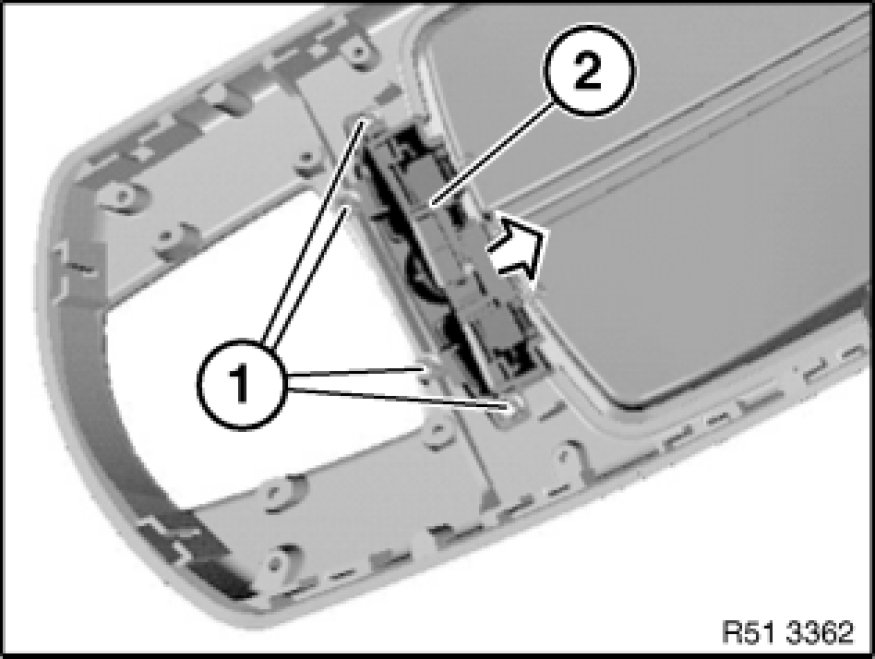 2
1
R51 3362