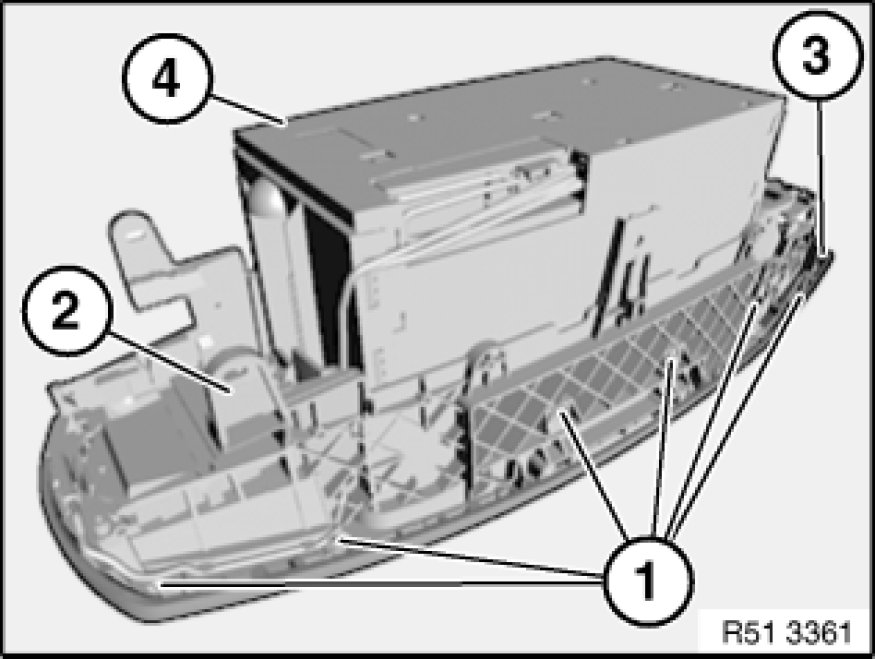 4
3
2
1
R51 3361