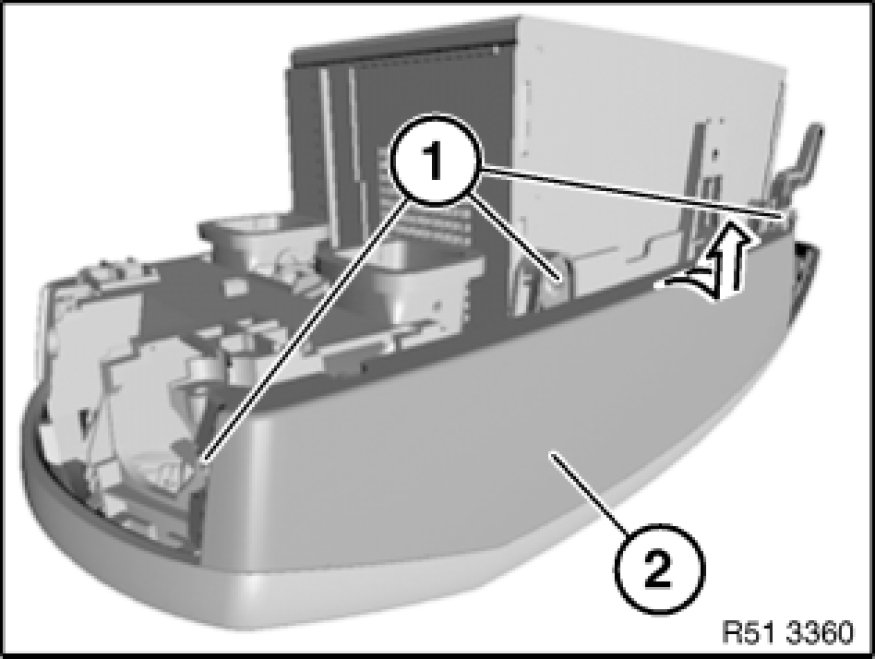 1
2
R51 3360