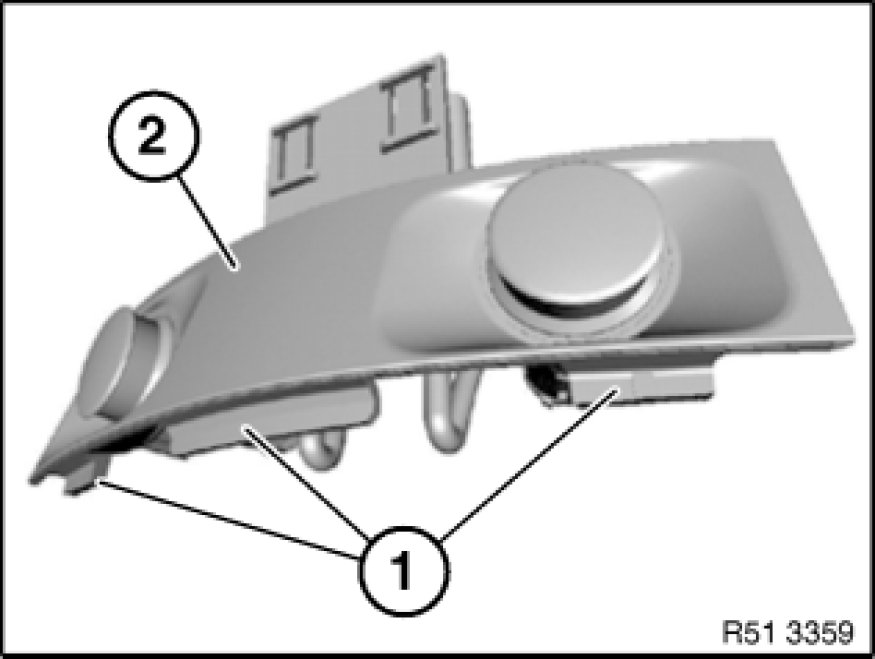 2

1

R51 3359