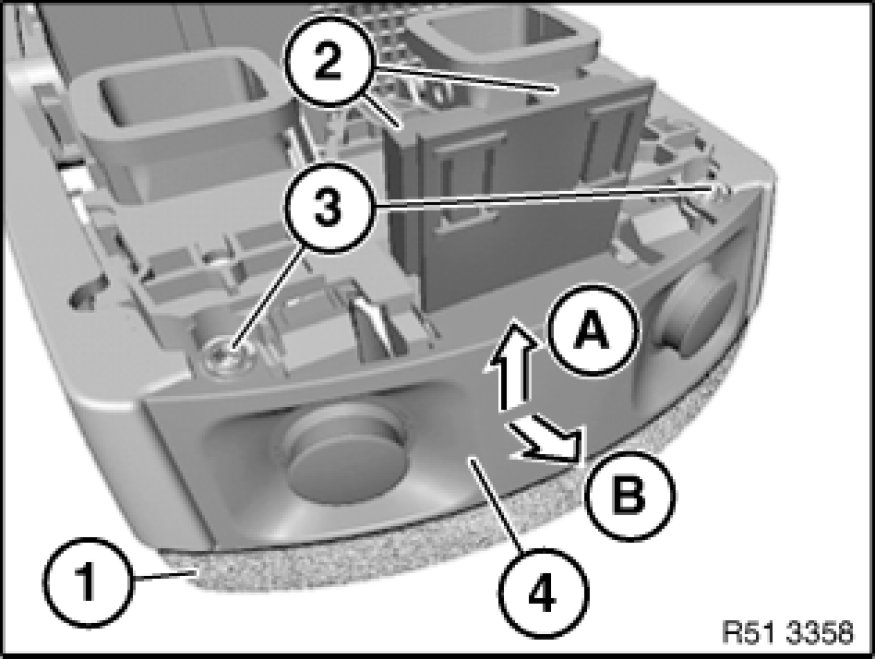 2
3
A
B
1
4
R51 3358