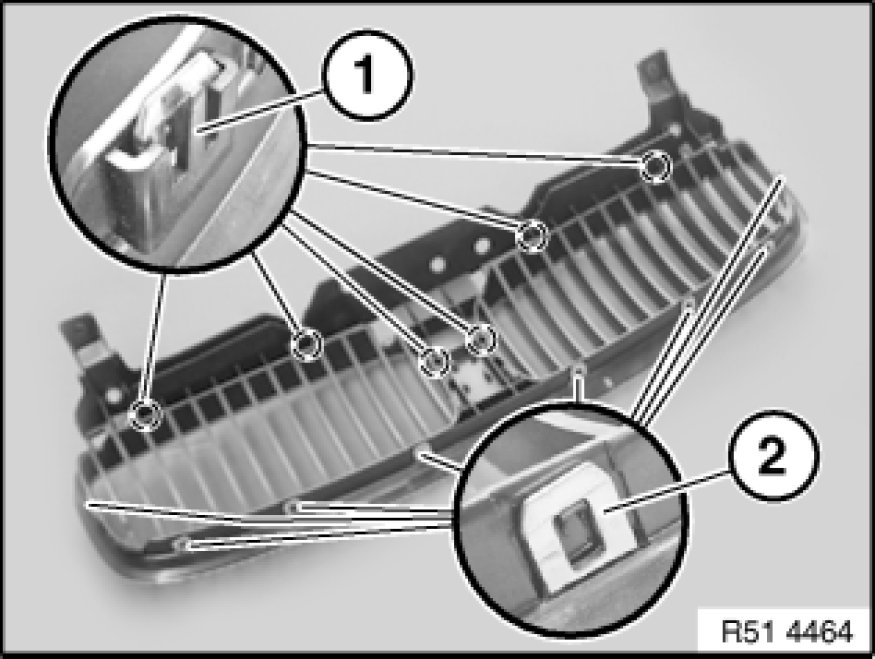 1
2
R51 4464