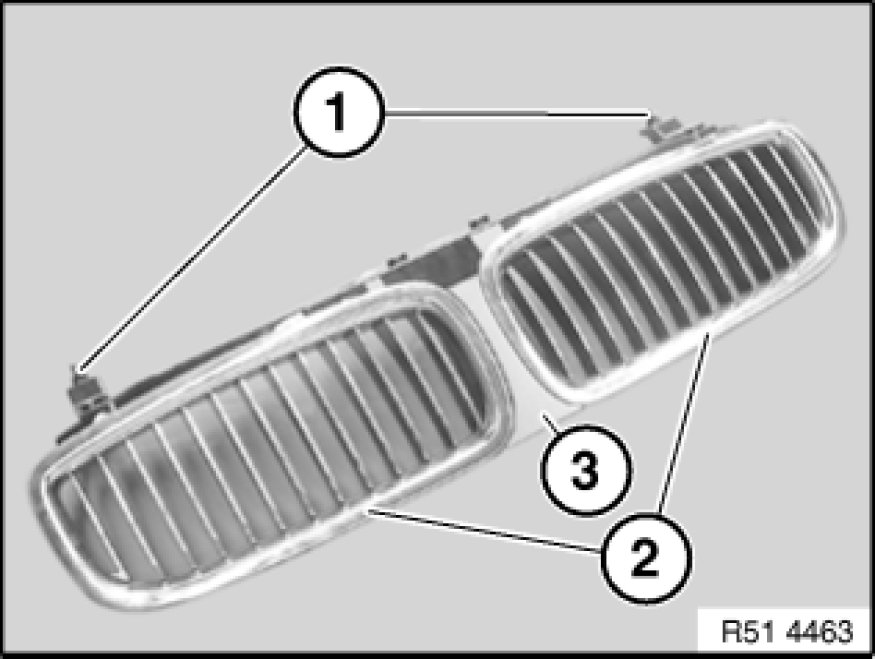 1
3
2
R51 4463