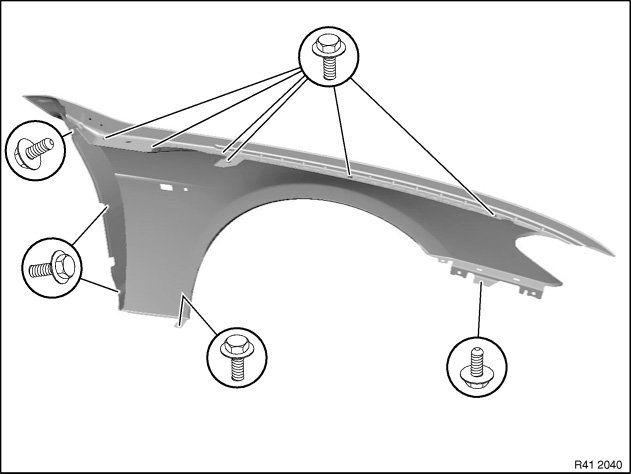 R41 2040