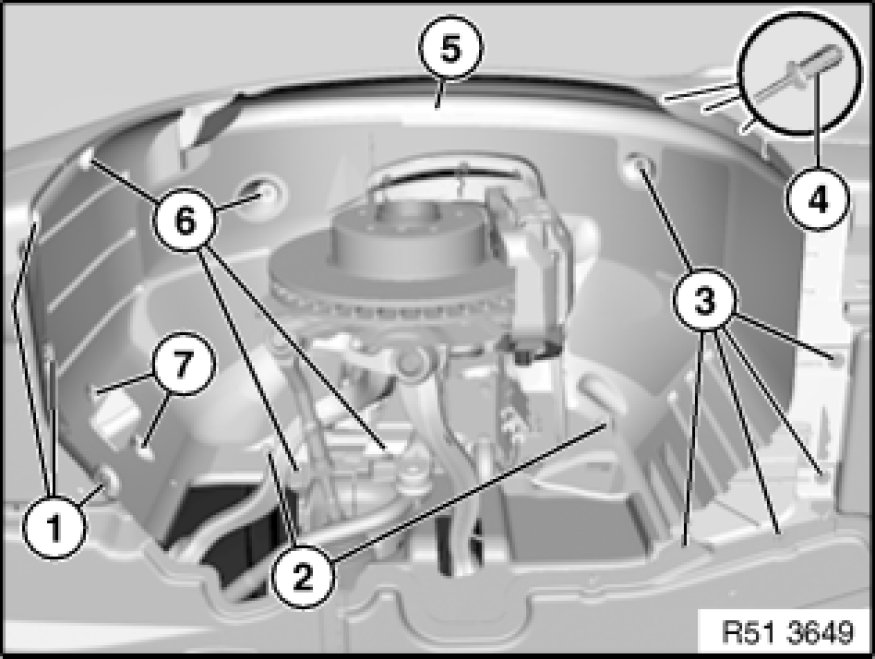 5
4
6
3
7
1
2
R51 3649