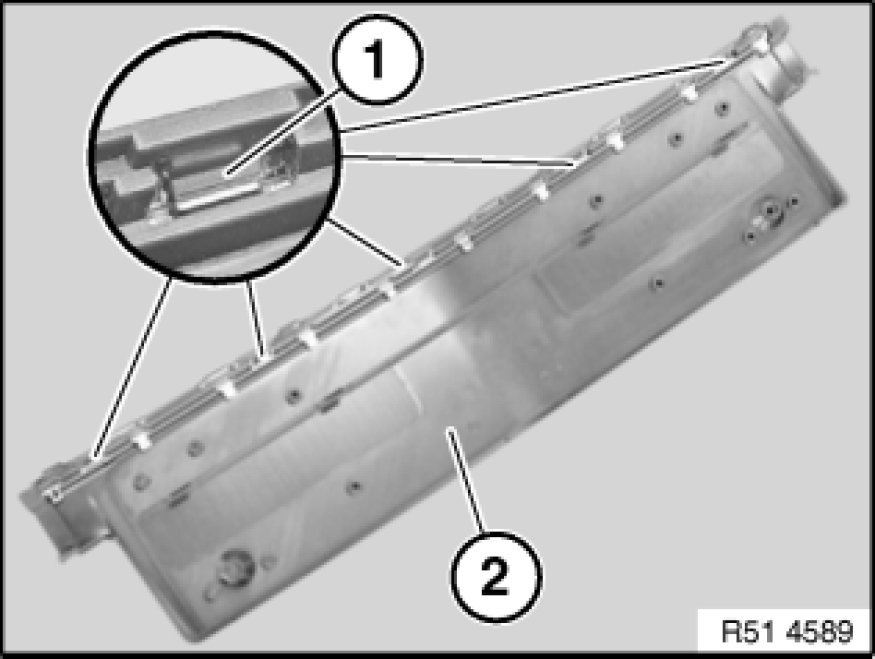 1
2
R51 4589