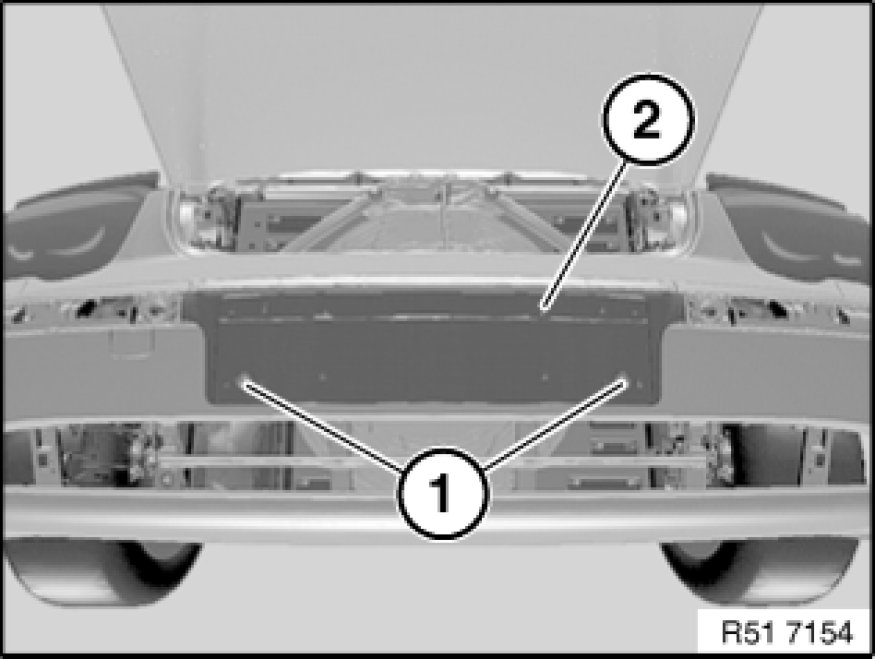 2
1
R51 7154