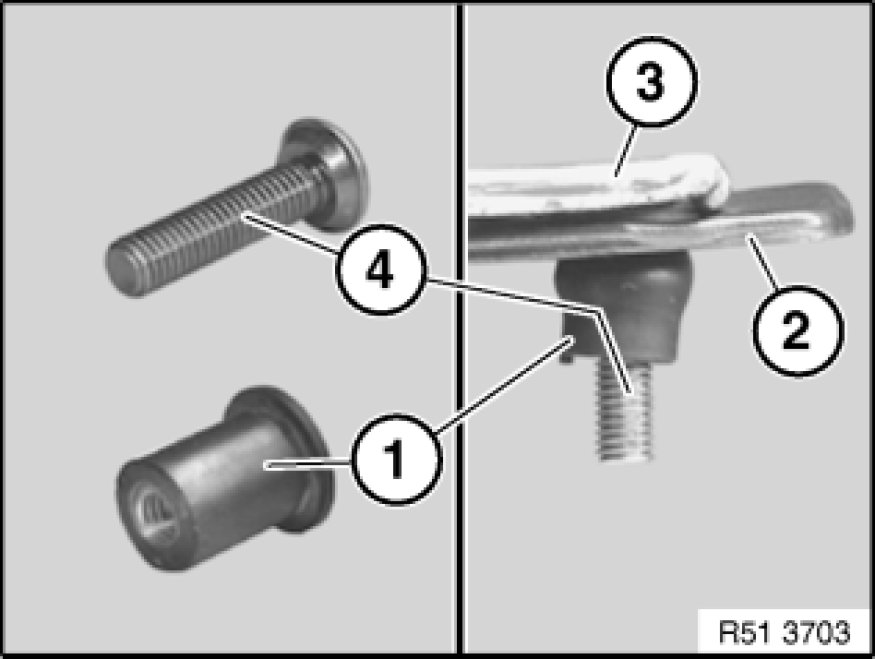 3
4
2
1
R51 3703