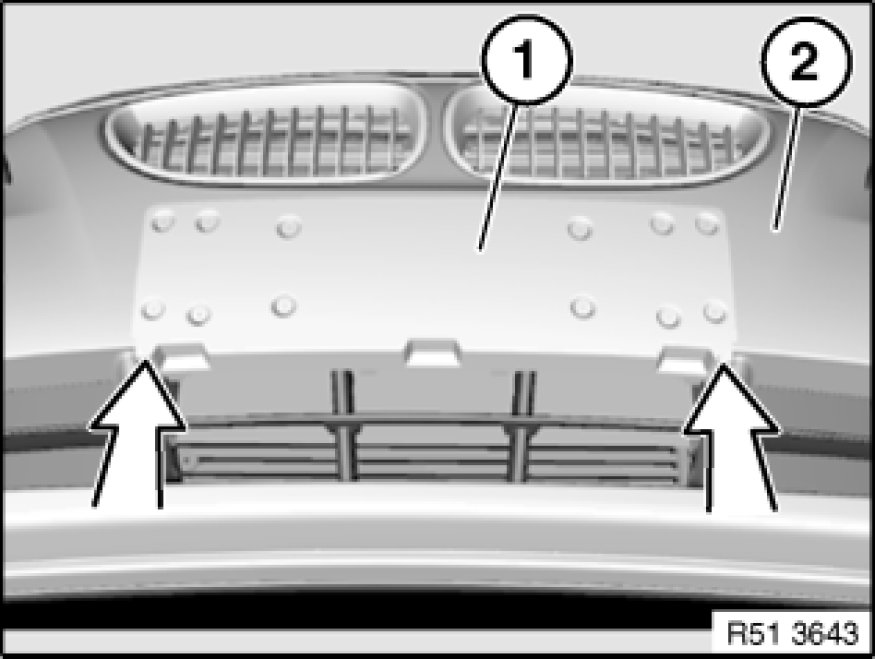 1
2
R51 3643