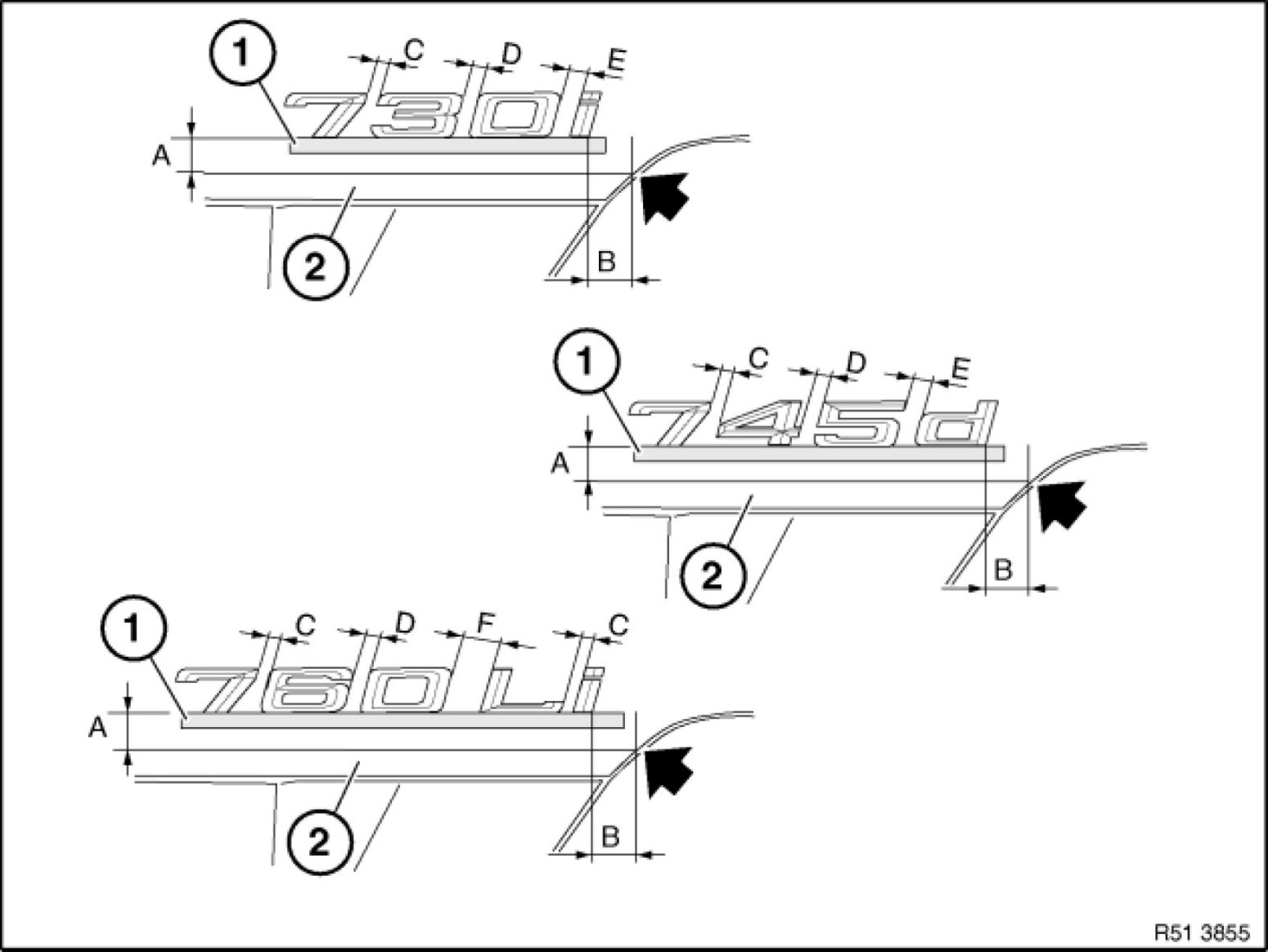 1
C D E
730i
A
2
B

1
C D E
745d
A
2
B

1
C D F C
760Li
A
2
B

R51 3855