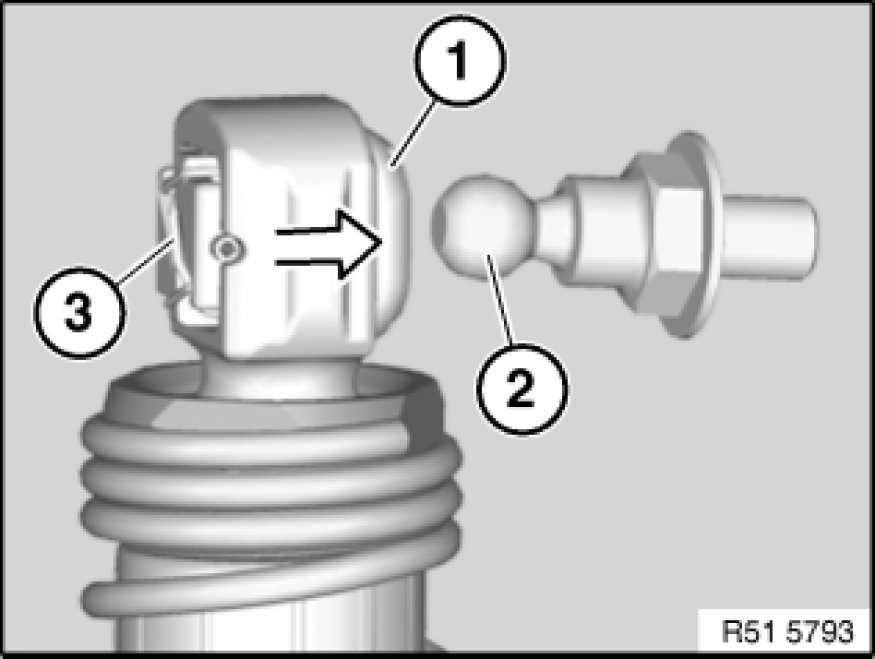 1
3
2
R51 5793