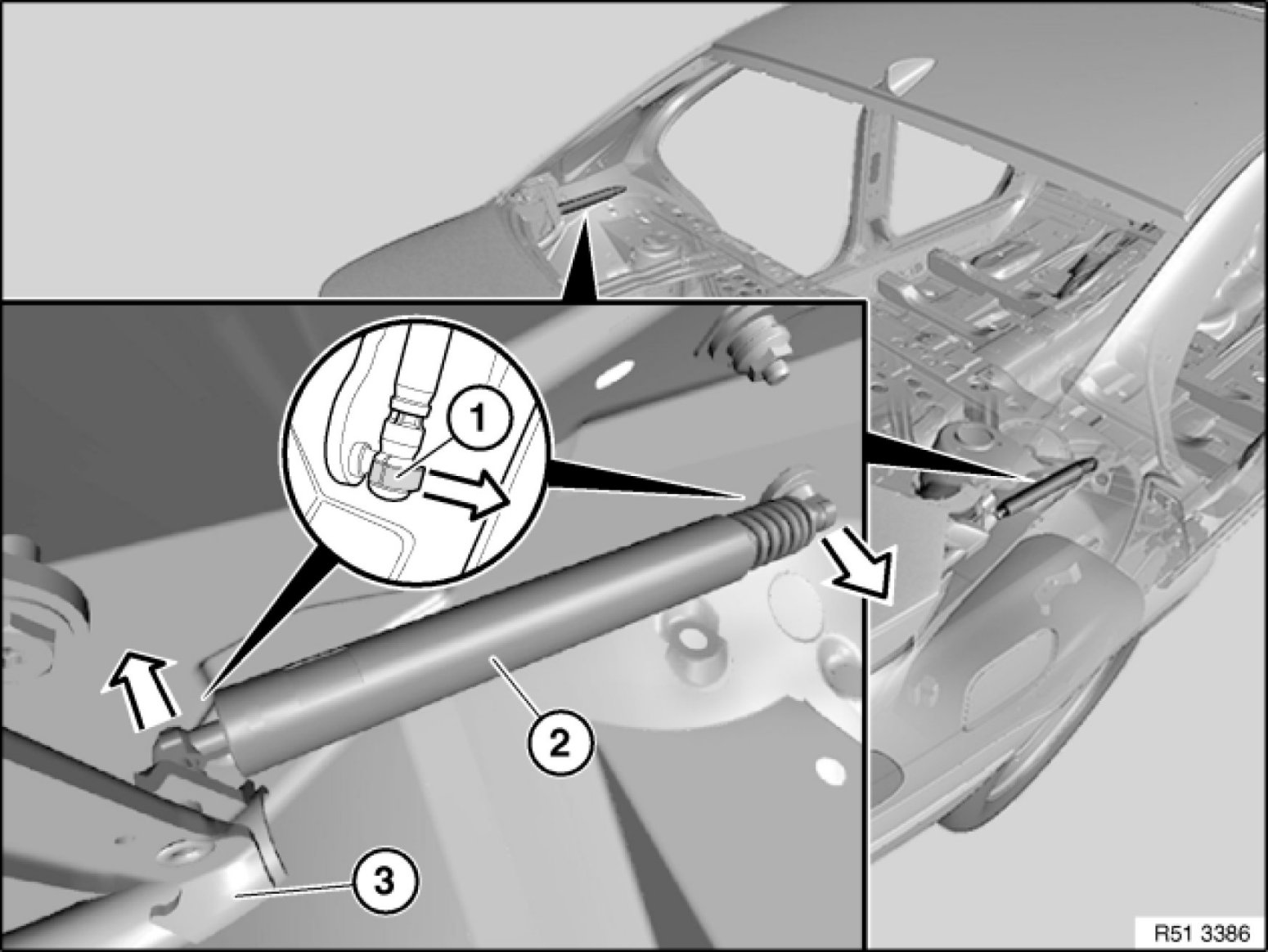 1
2
3
R51 3386