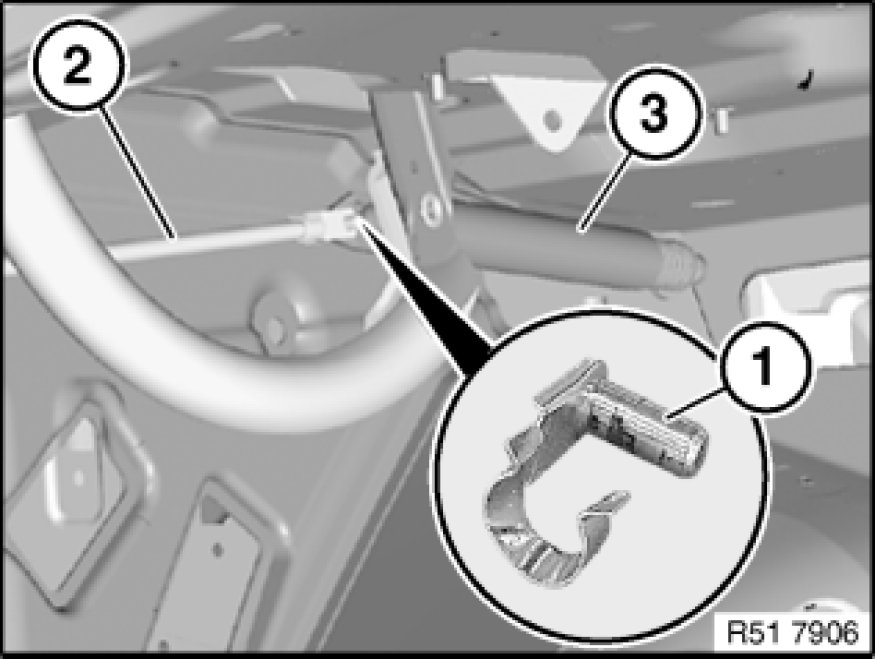 2

3

1

R51 7906