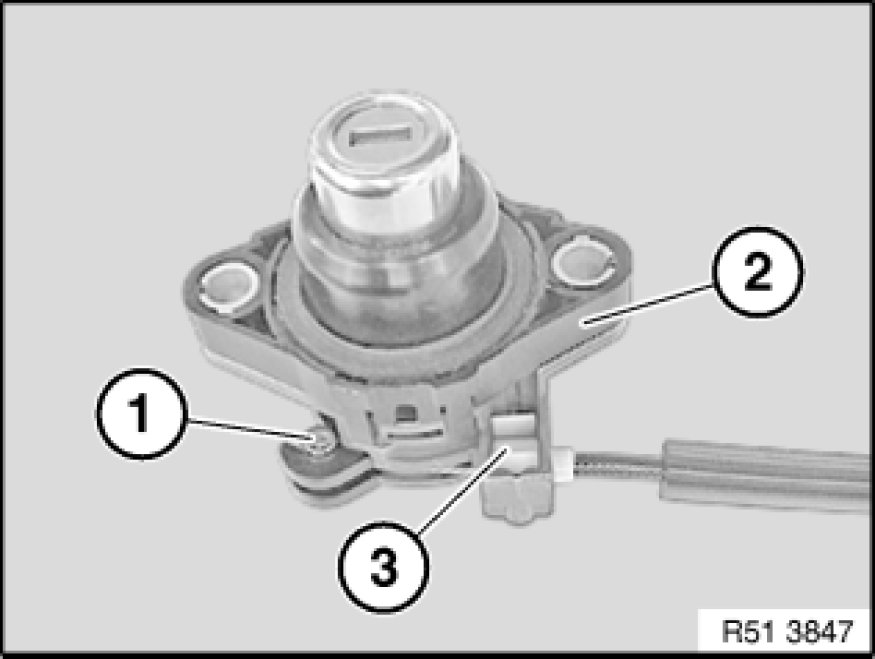 2
1
3
R51 3847