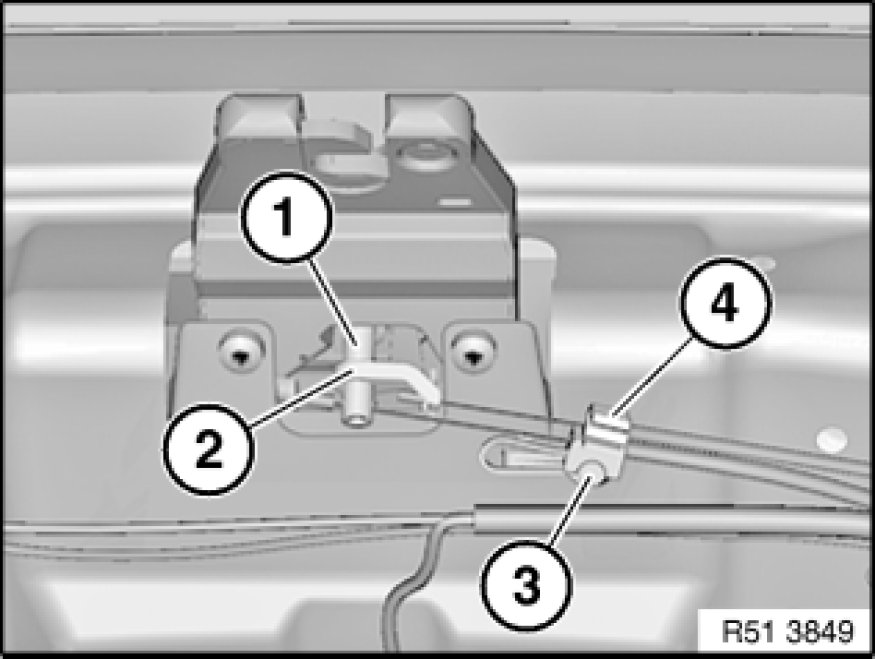 1
4
2
3
R51 3849