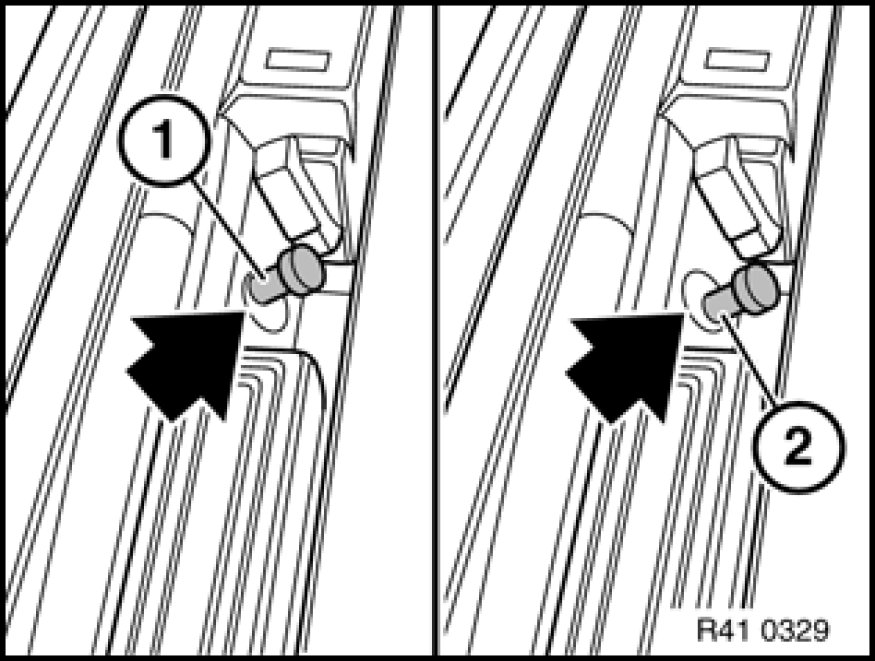 1

2

R41 0329