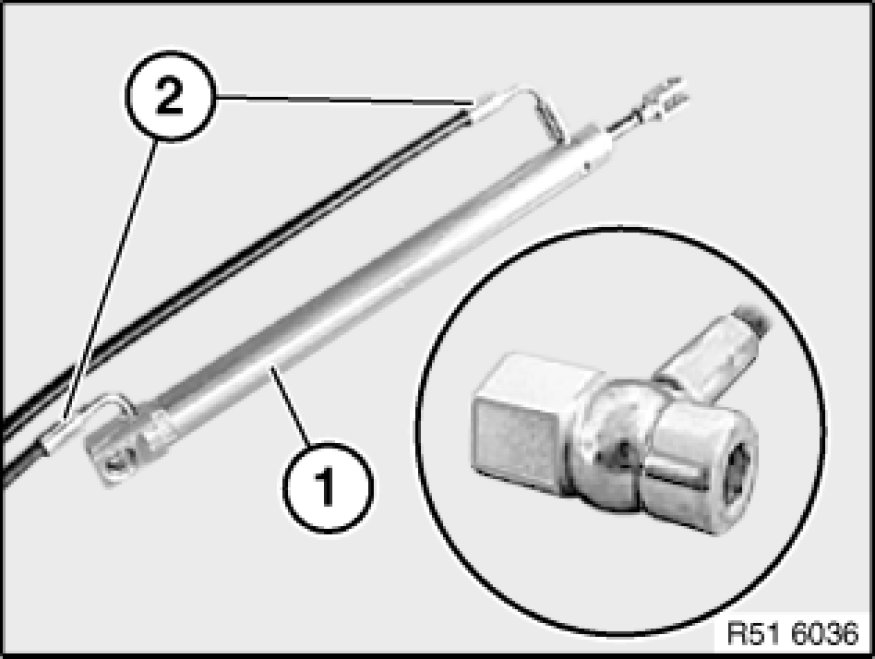 2

1

R51 6036