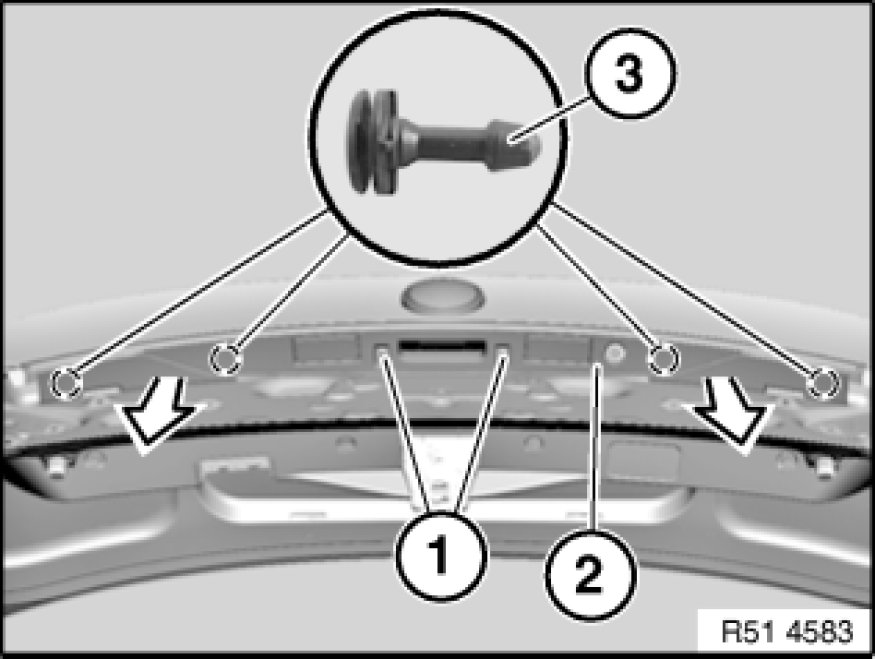 3
1
2
R51 4583