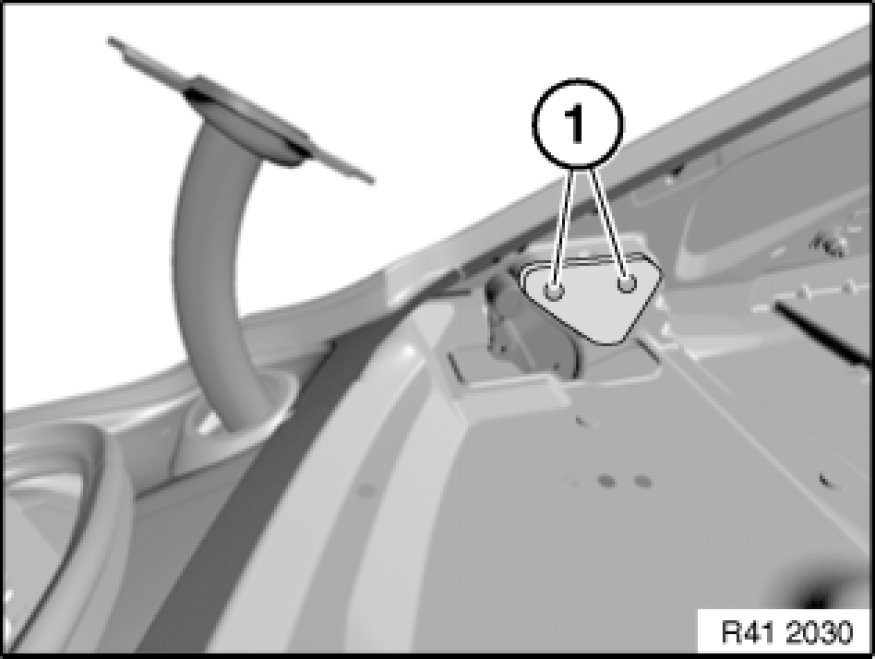 1

R41 2030