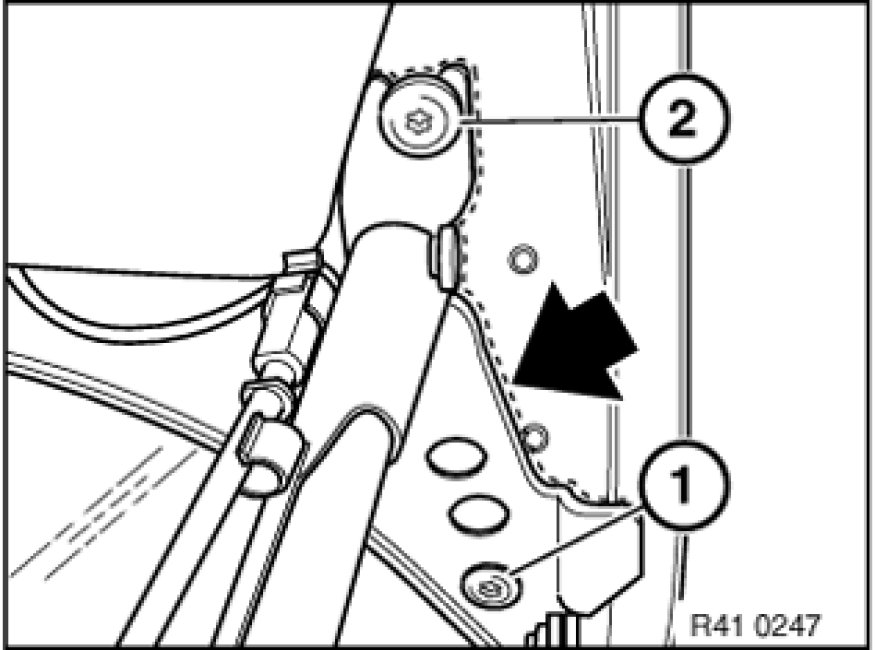 2
1
R41 0247