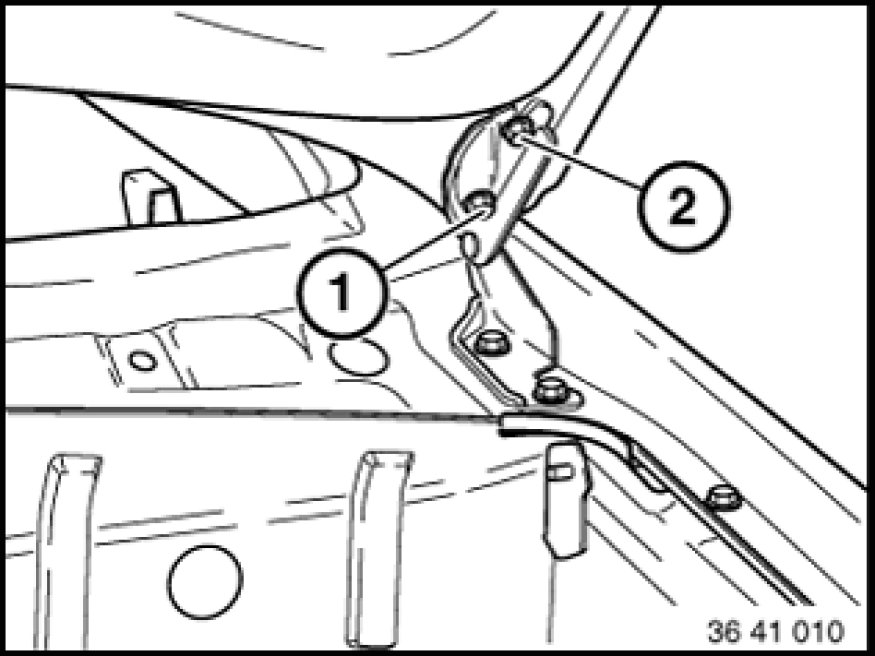 2
1
36 41 010