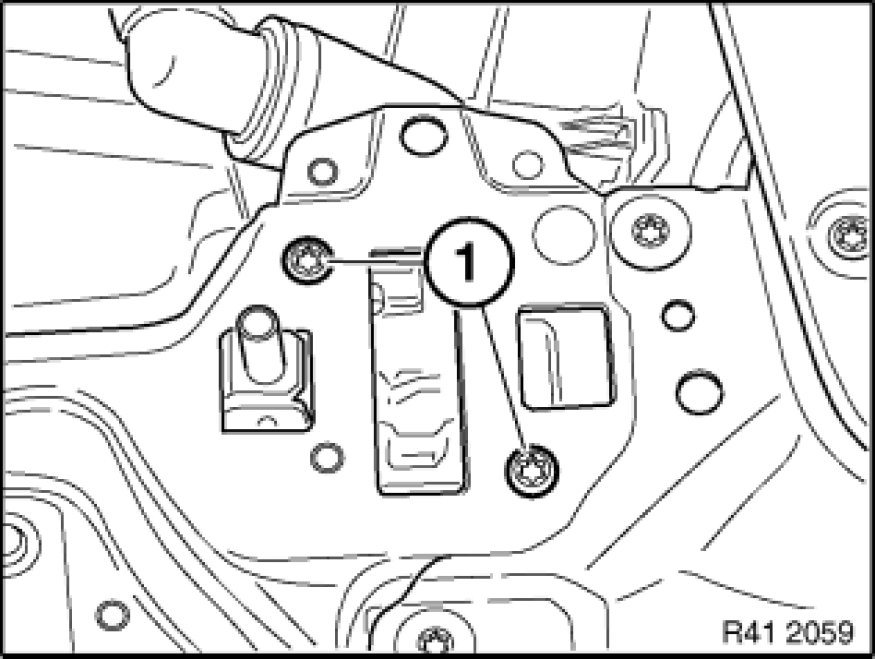 1

R41 2059