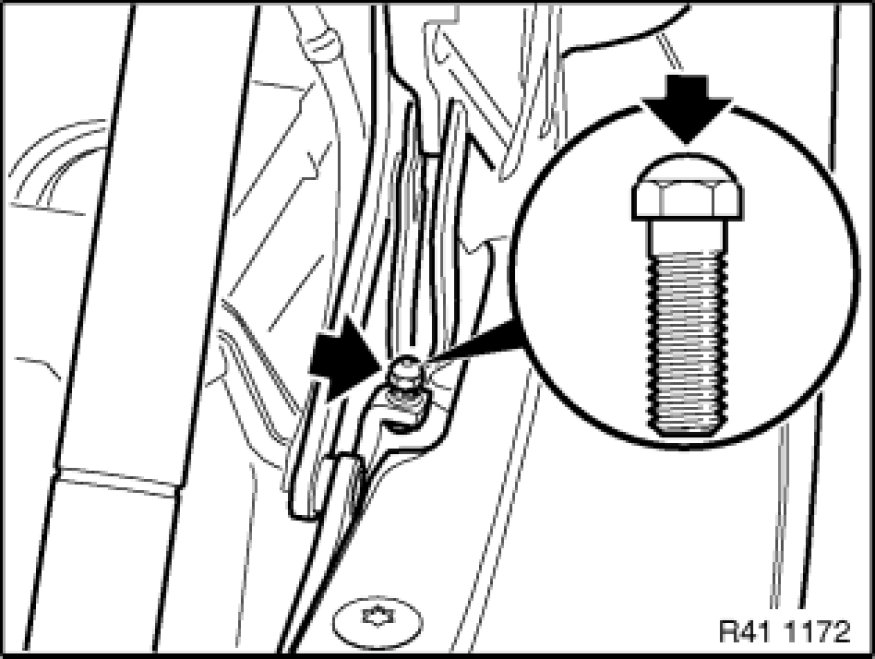 R41 1172