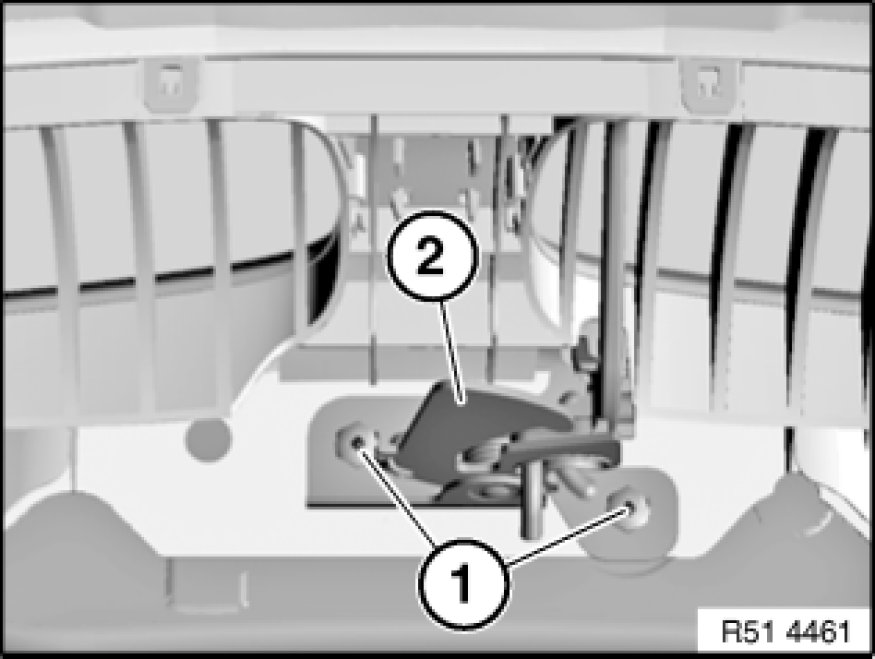 2

1

R51 4461