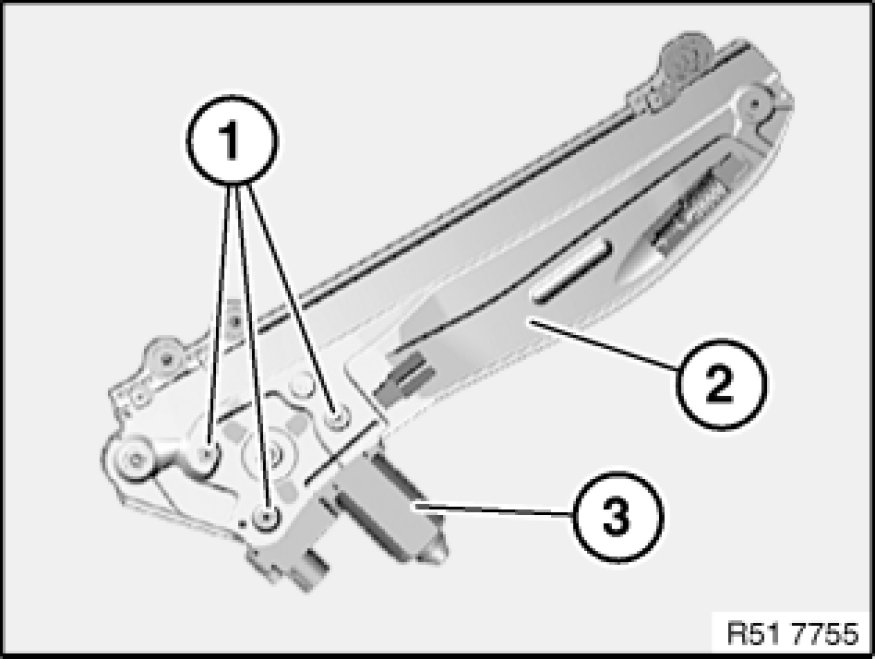 1
2
3
R51 7755