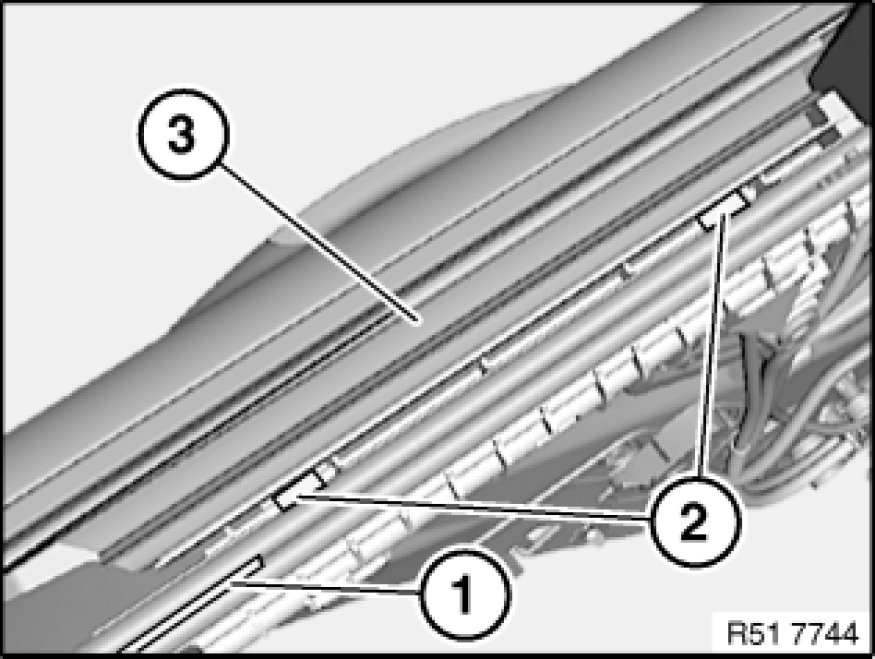 3
2
1
R51 7744