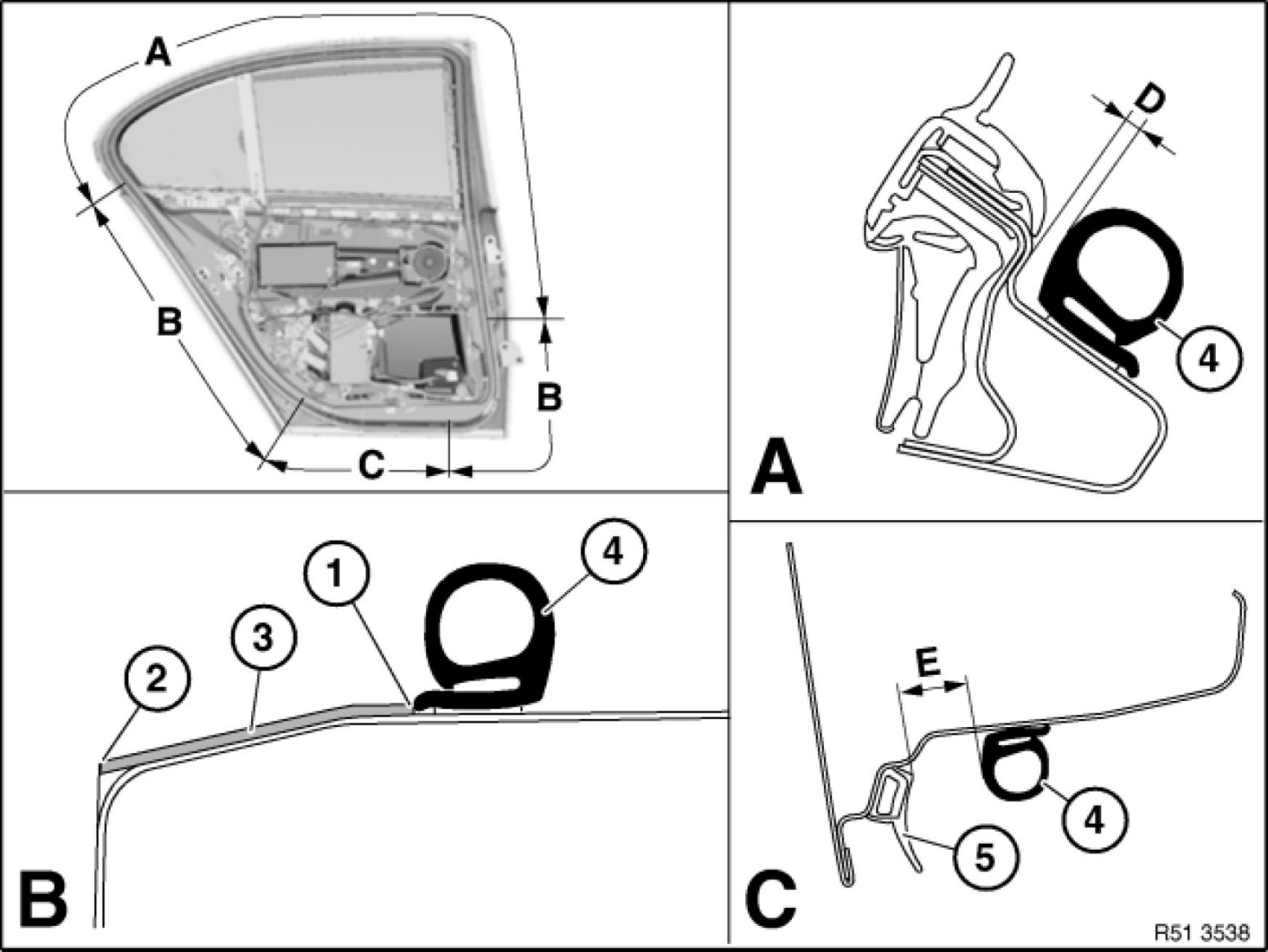 A
B
B
C
D
4
A
1
4
3
2
B
E
4
5
C
R51 3538