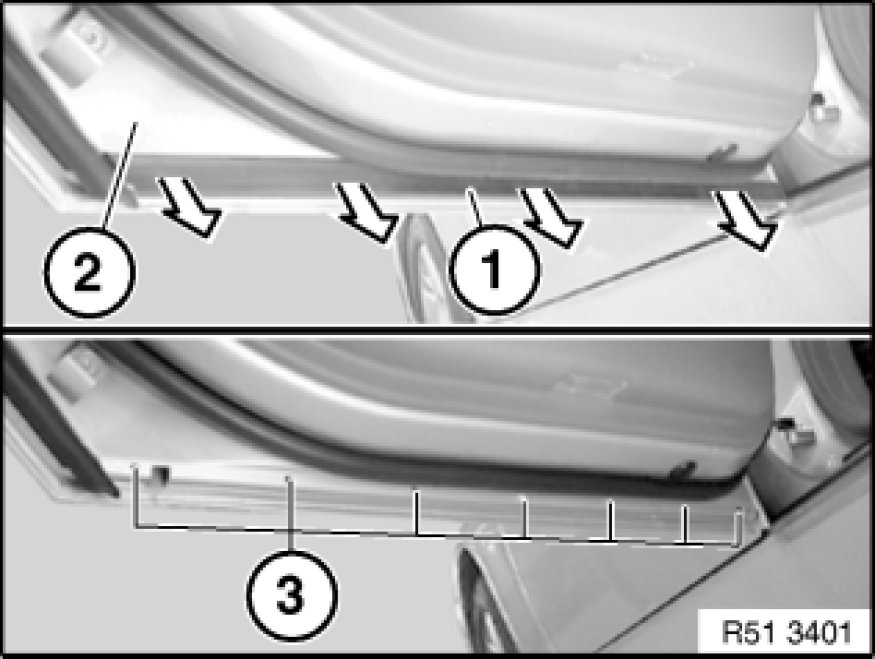 2
1
3
R51 3401