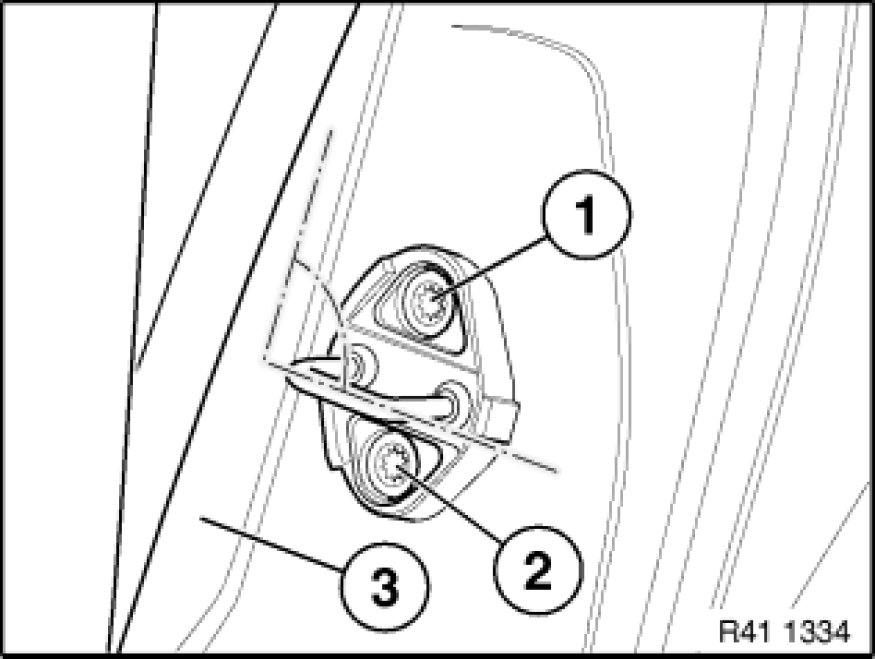 1
2
3
R41 1334