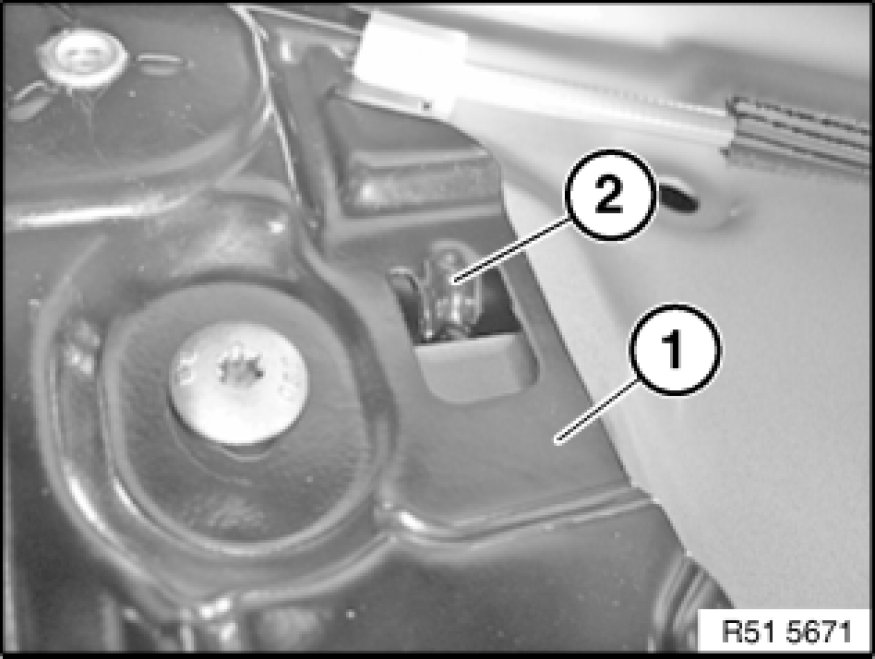 2
1
R51 5671