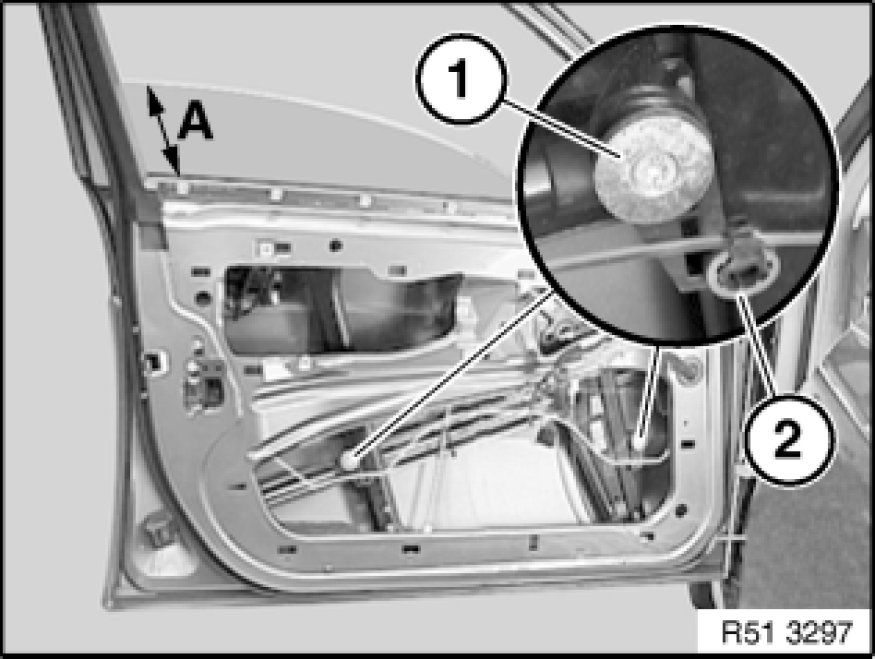 A
1
2
R51 3297