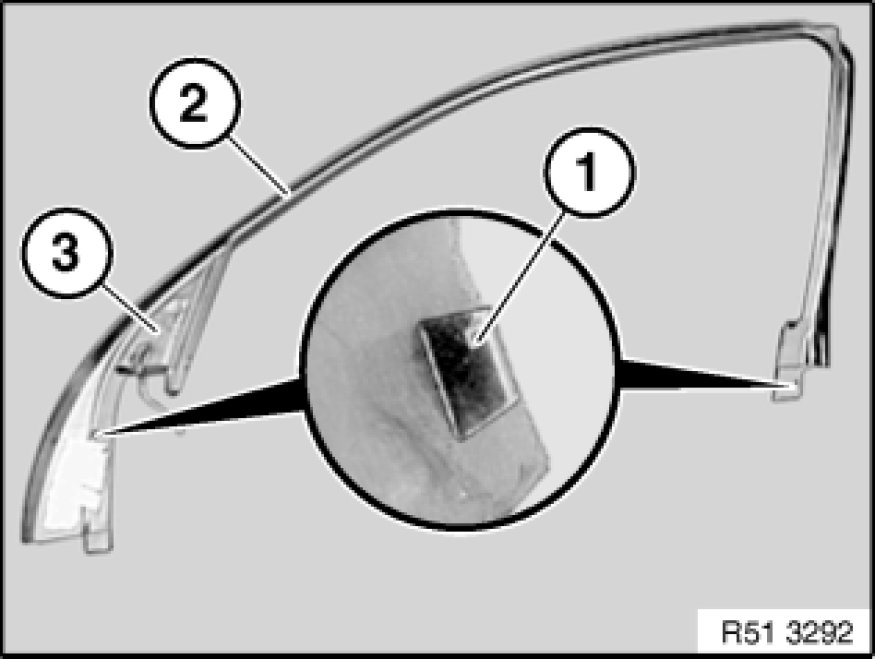 2
1
3
R51 3292