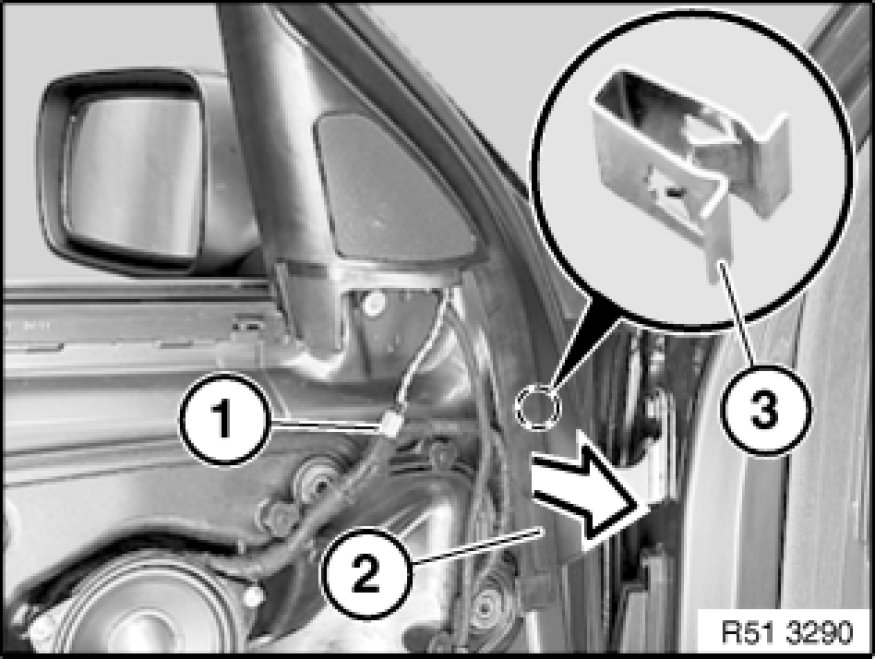 1
2
3
R51 3290