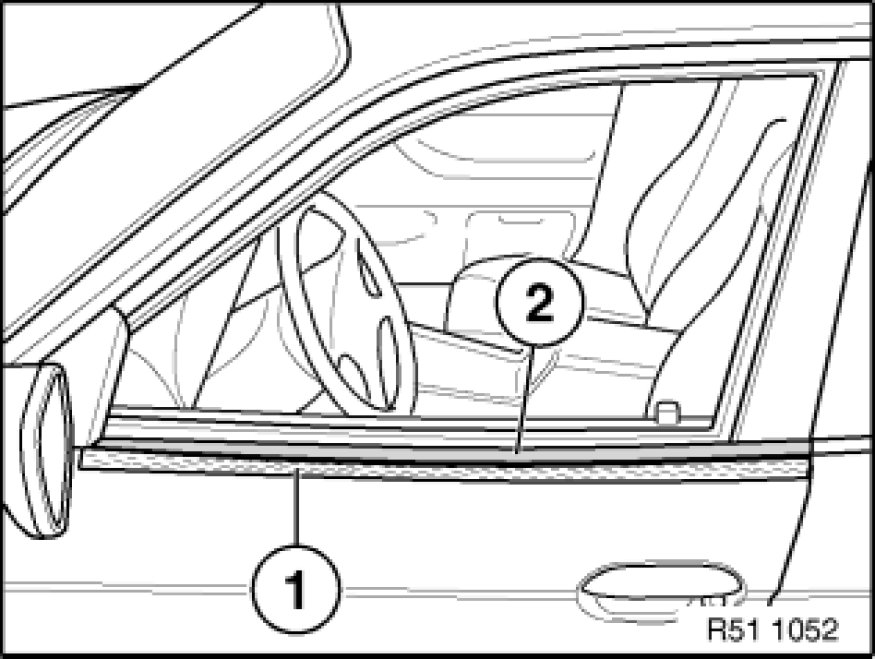 2

1

R51 1052